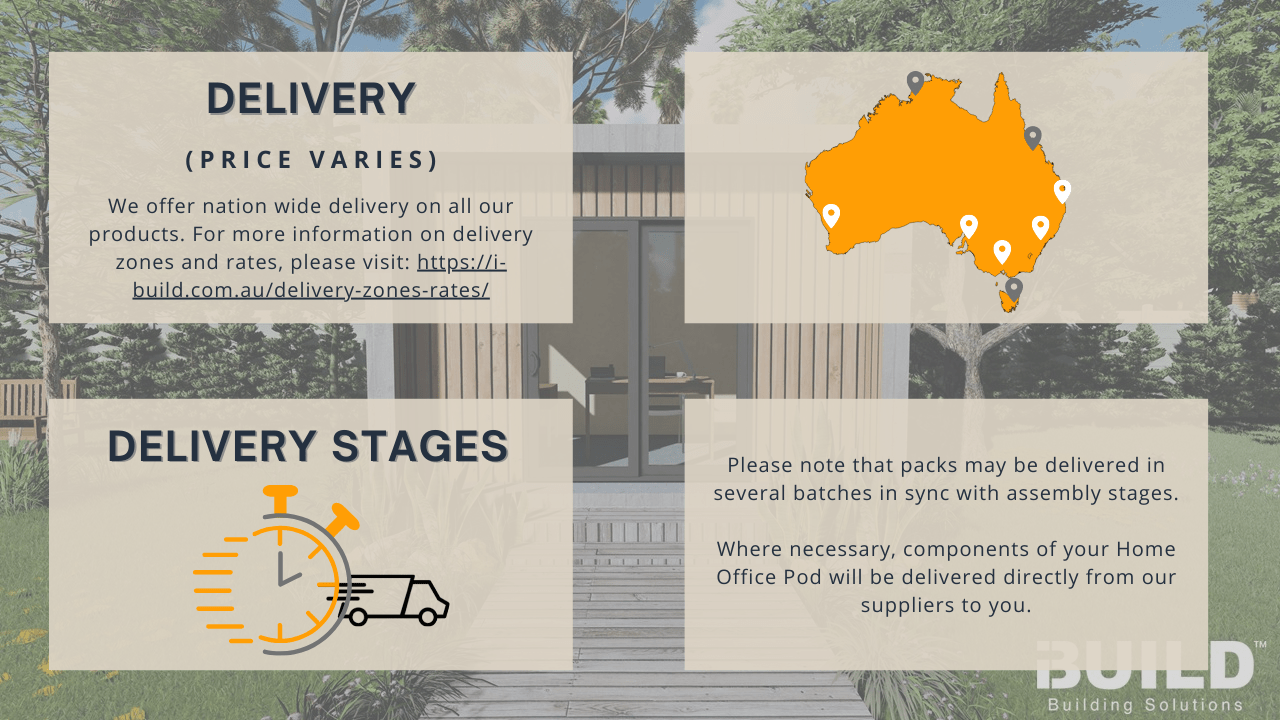 DELIVERY

(PRICE VARIES)

We offer nation wide delivery on all our products. For more information on delivery zones and rates, please visit: https://i-build.com.au/delivery-zones-rates/

DELIVERY STAGES

Please note that packs may be delivered in several batches in sync with assembly stages.

Where necessary, components of your Home Office Pod will be delivered directly from our suppliers to you.

iBUILD™
Building Solutions